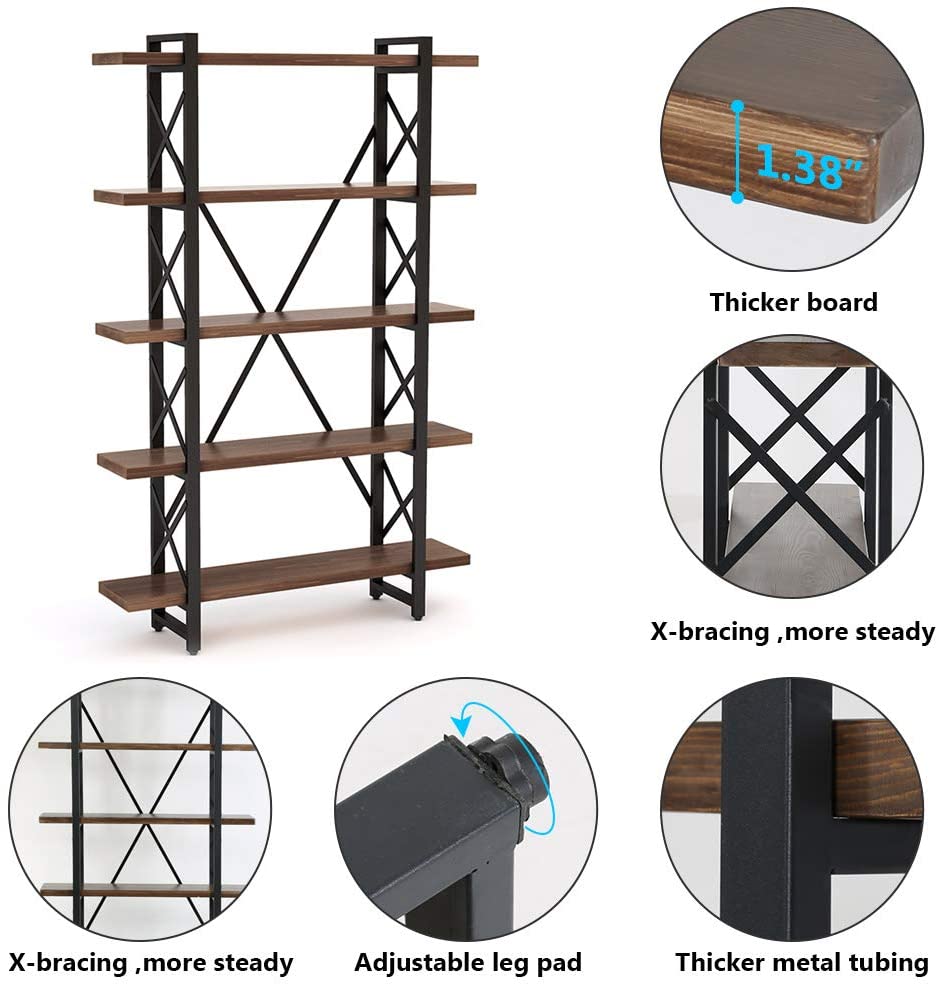 1.38"

Thicker board

X-bracing ,more steady

X-bracing ,more steady

Adjustable leg pad

Thicker metal tubing